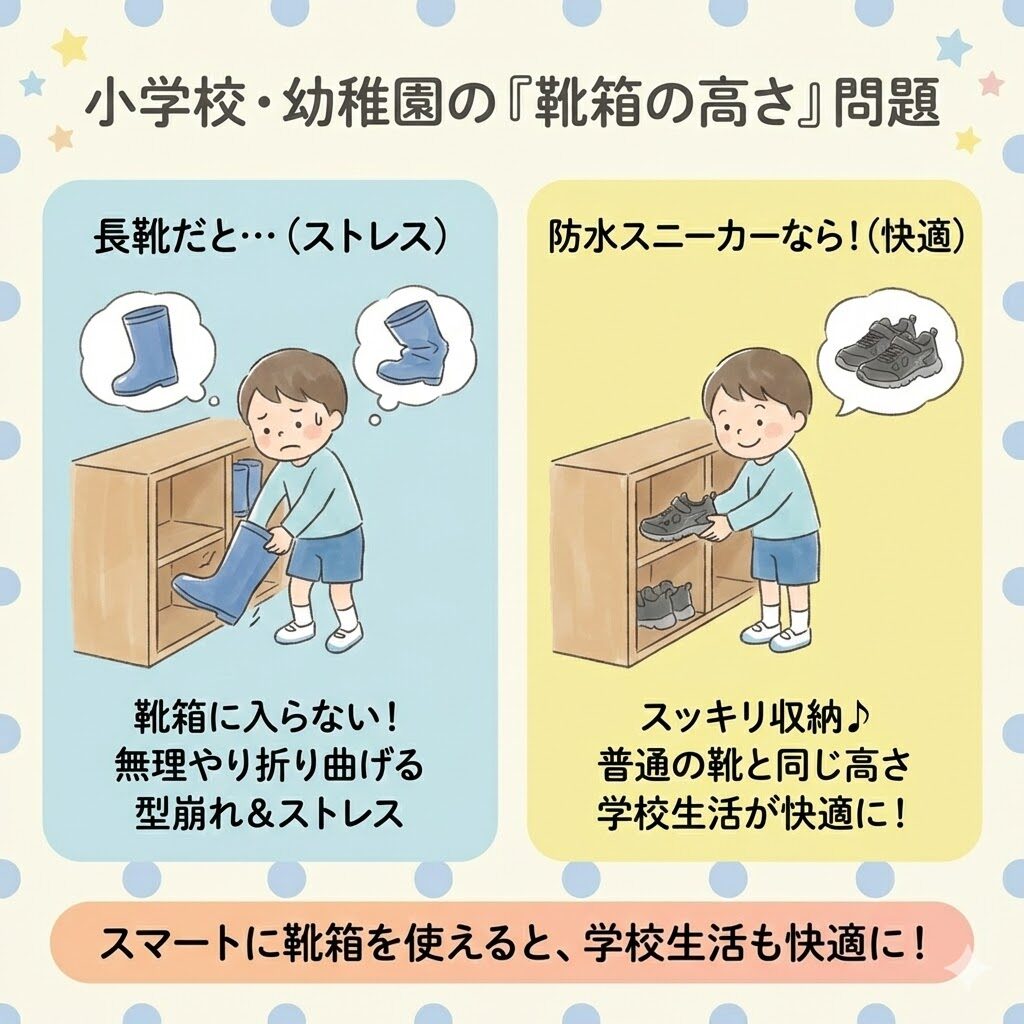 小学校・幼稚園の『靴箱の高さ』問題

長靴だと…(ストレス)

靴箱に入らない！
無理やり折り曲げる
型崩れ＆ストレス

防水スニーカーなら！(快適)

スッキリ収納♪
普通の靴と同じ高さ
学校生活が快適に！

スマートに靴箱を使えると、学校生活も快適に！